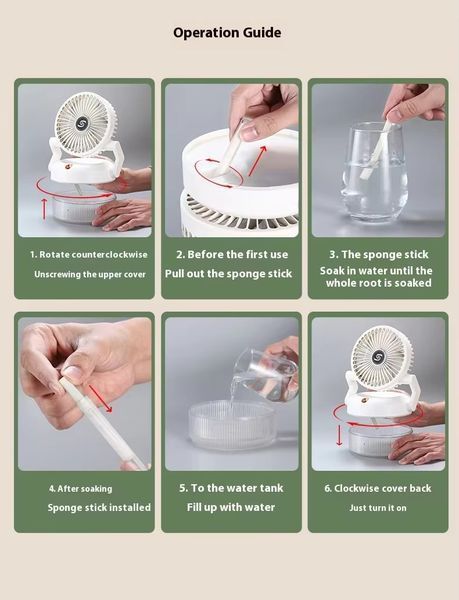 Operation Guide

1. Rotate counterclockwise
Unscrewing the upper cover

2. Before the first use
Pull out the sponge stick

3. The sponge stick
Soak in water until the whole root is soaked

4. After soaking
Sponge stick installed

5. To the water tank
Fill up with water

6. Clockwise cover back
Just turn it on